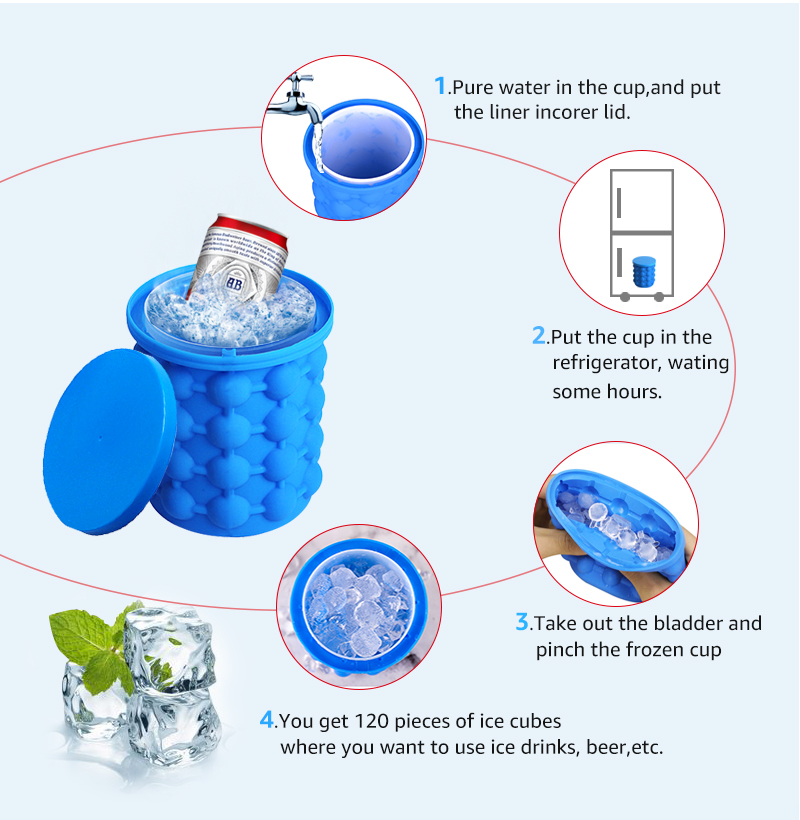 1.Pure water in the cup,and put the liner incorer lid.

2.Put the cup in the refrigerator, wating some hours.

3.Take out the bladder and pinch the frozen cup

4.You get 120 pieces of ice cubes where you want to use ice drinks, beer,etc.